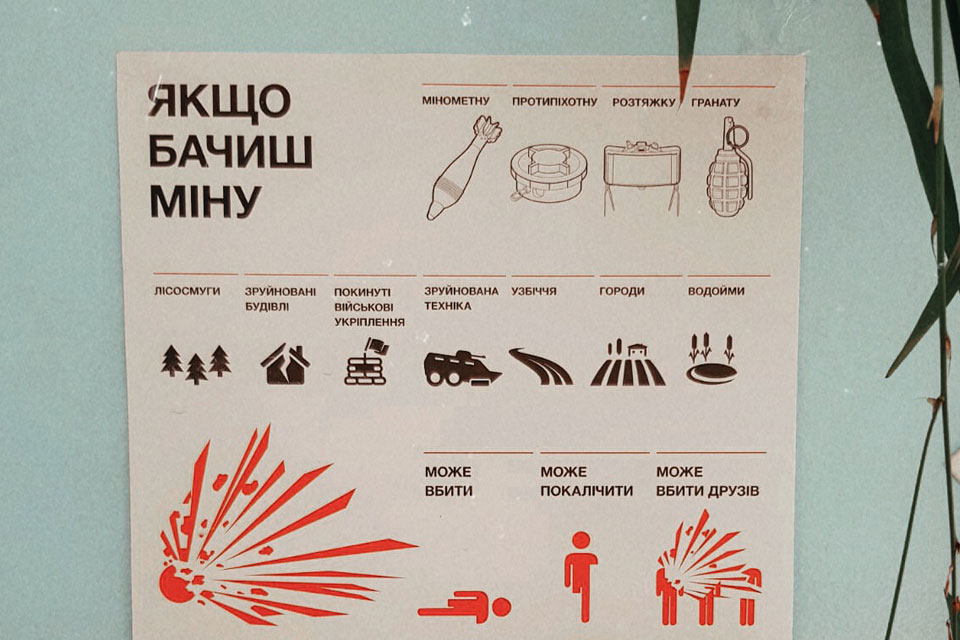 ЯКЩО БАЧИШ МІНУ

МІНОМЕТНУ

ПРОТИПІХОТНУ

РОЗТЯЖКУ

ГРАНАТУ

ЛІСОСМУГИ

ЗРУЙНОВАНІ БУДІВЛІ

ПОКИНУТІ ВІЙСЬКОВІ УКРІПЛЕННЯ

ЗРУЙНОВАНА ТЕХНІКА

УЗБІЧЧЯ

ГОРОДИ

ВОДОЙМИ

МОЖЕ ВБИТИ

МОЖЕ ПОКАЛІЧИТИ

МОЖЕ ВБИТИ ДРУЗІВ